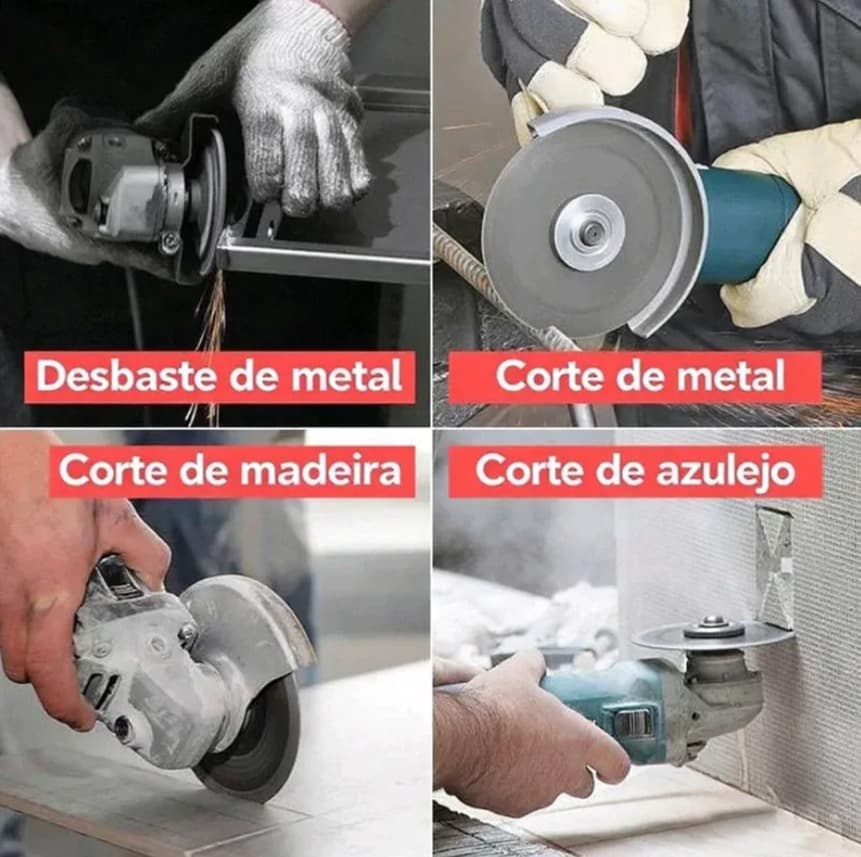 Desbaste de metal

Corte de metal

Corte de madeira

Corte de azulejo