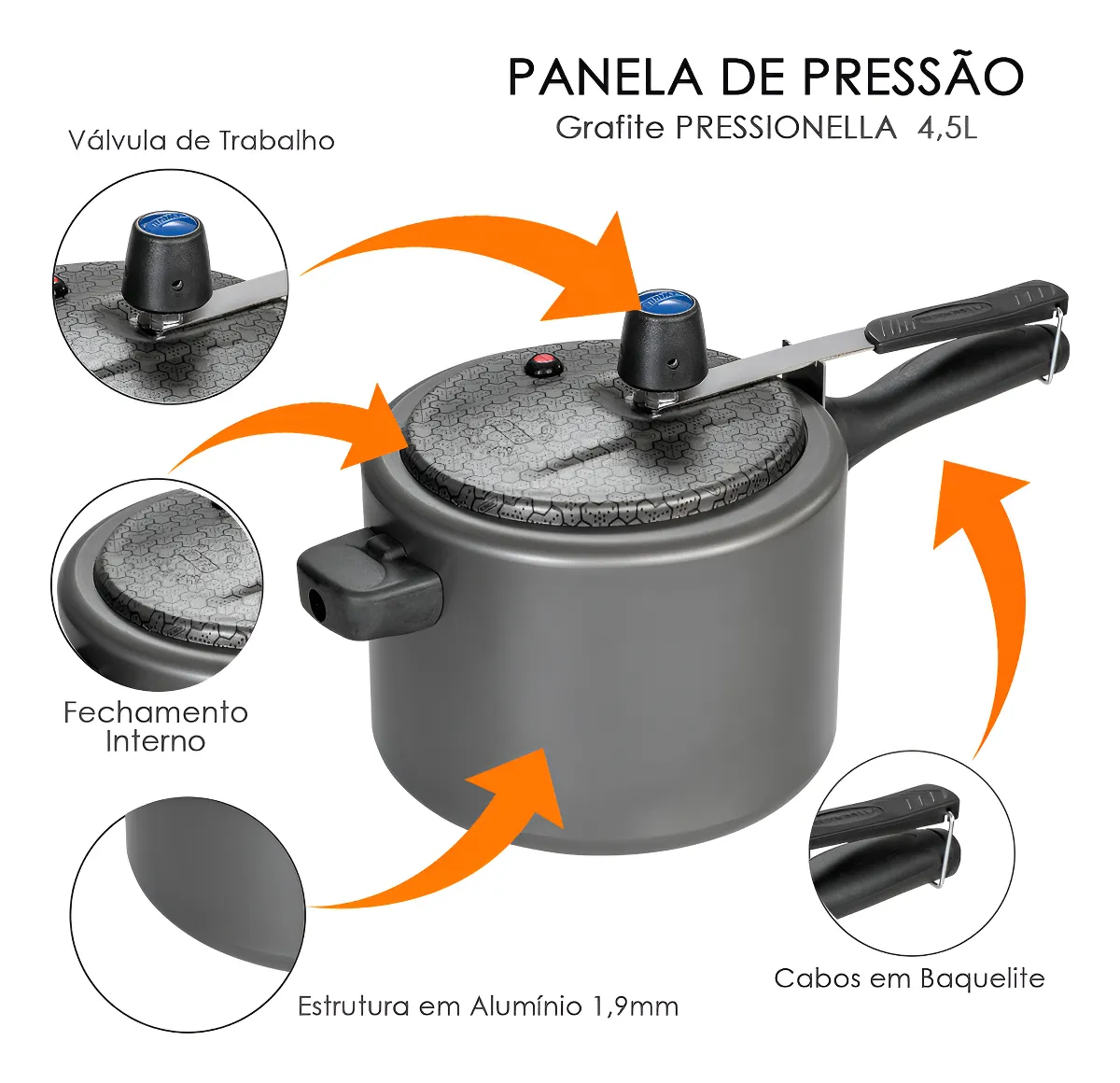 PANELA DE PRESSÃO
Grafite PRESSIONELLA 4,5L

Válvula de Trabalho

Fechamento Interno

Estrutura em Alumínio 1,9mm

Cabos em Baquelite