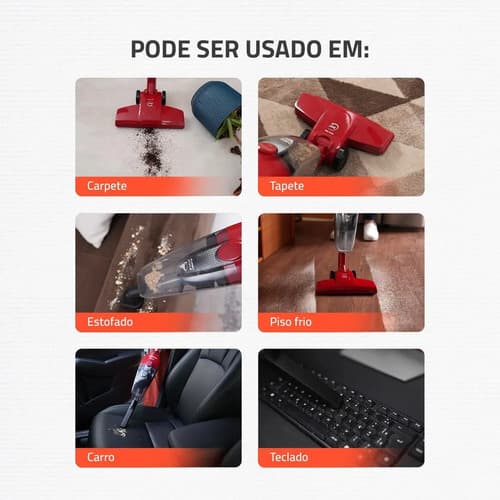 PODE SER USADO EM:

Carpete

Tapete

Estofado

Piso frio

Carro

Teclado